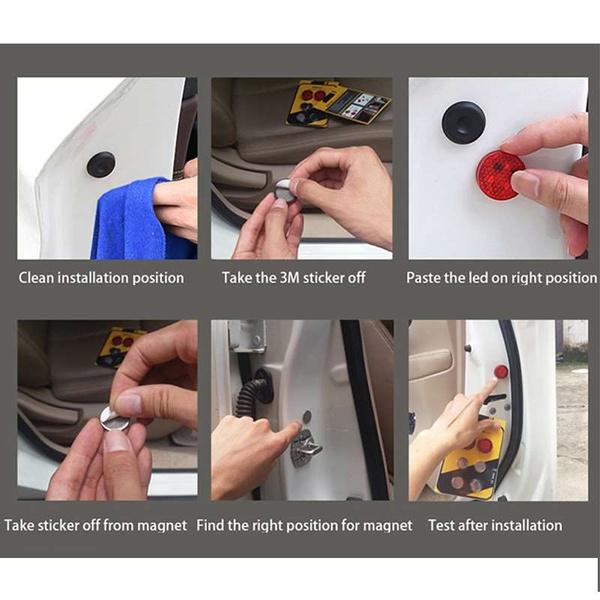 Clean installation position

Take the 3M sticker off

Paste the led on right position

Take sticker off from magnet

Find the right position for magnet

Test after installation