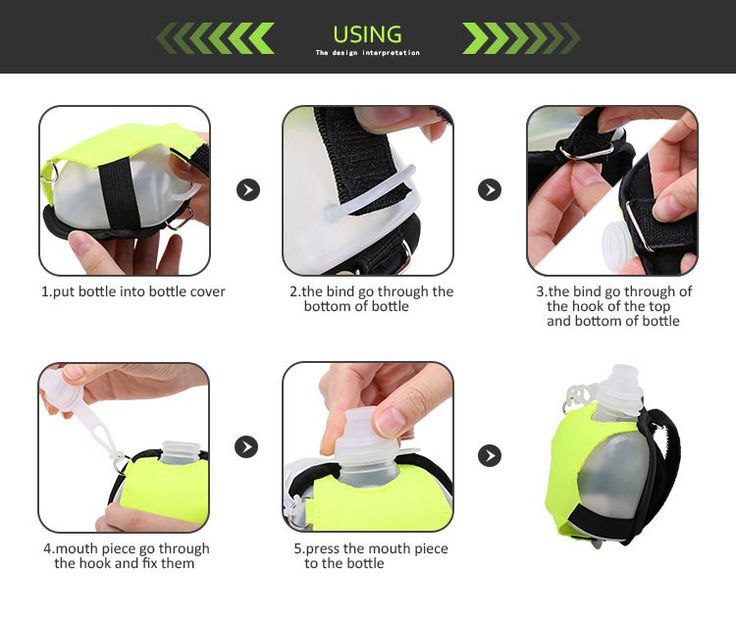 USING
The design interpretation

1.put bottle into bottle cover

2.the bind go through the bottom of bottle

3.the bind go through of the hook of the top and bottom of bottle

4.mouth piece go through the hook and fix them

5.press the mouth piece to the bottle