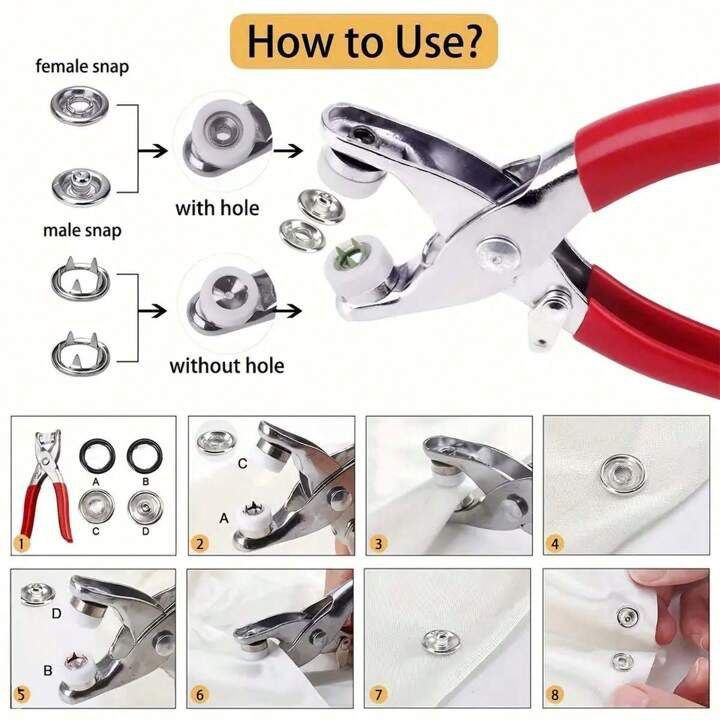 How to Use?

female snap

with hole

male snap

without hole

A B C D

1

C

A

2

3

4

D

B

5

6

7

8