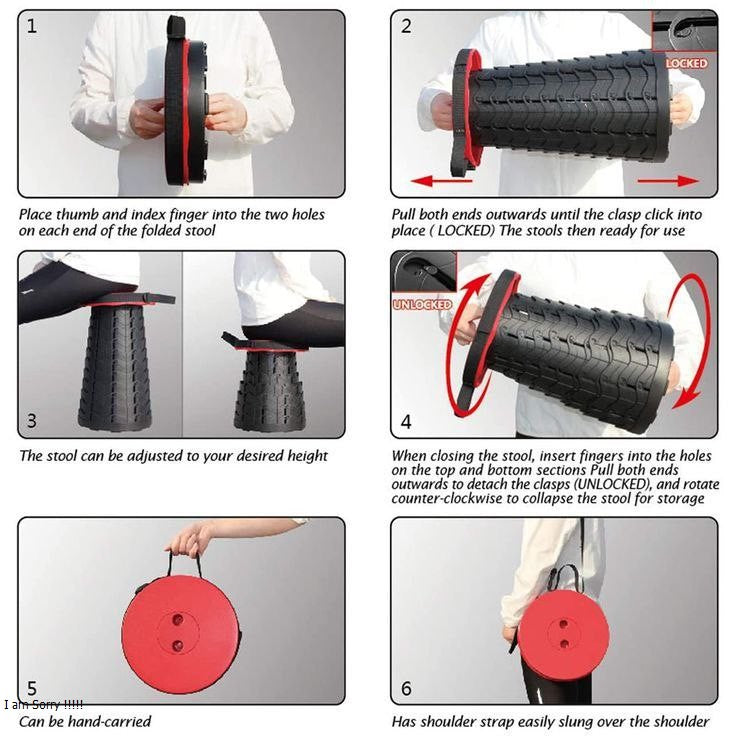 1

Place thumb and index finger into the two holes on each end of the folded stool

2

LOCKED

Pull both ends outwards until the clasp click into place ( LOCKED) The stools then ready for use

3

The stool can be adjusted to your desired height

UNLOCKED

4

When closing the stool, insert fingers into the holes on the top and bottom sections Pull both ends outwards to detach the clasps (UNLOCKED), and rotate counter-clockwise to collapse the stool for storage

5

I am Sorry !!!!!

Can be hand-carried

6

Has shoulder strap easily slung over the shoulder