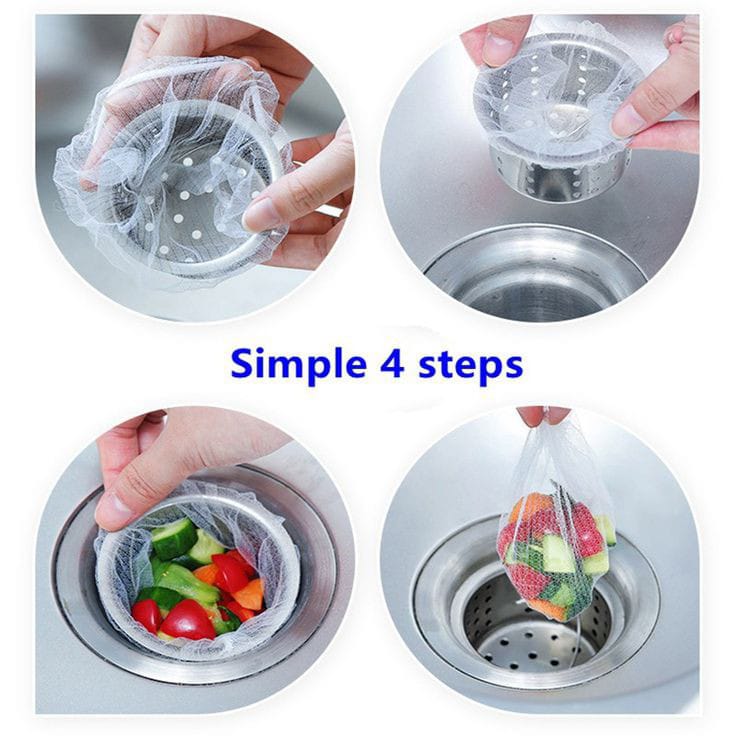 Simple 4 steps