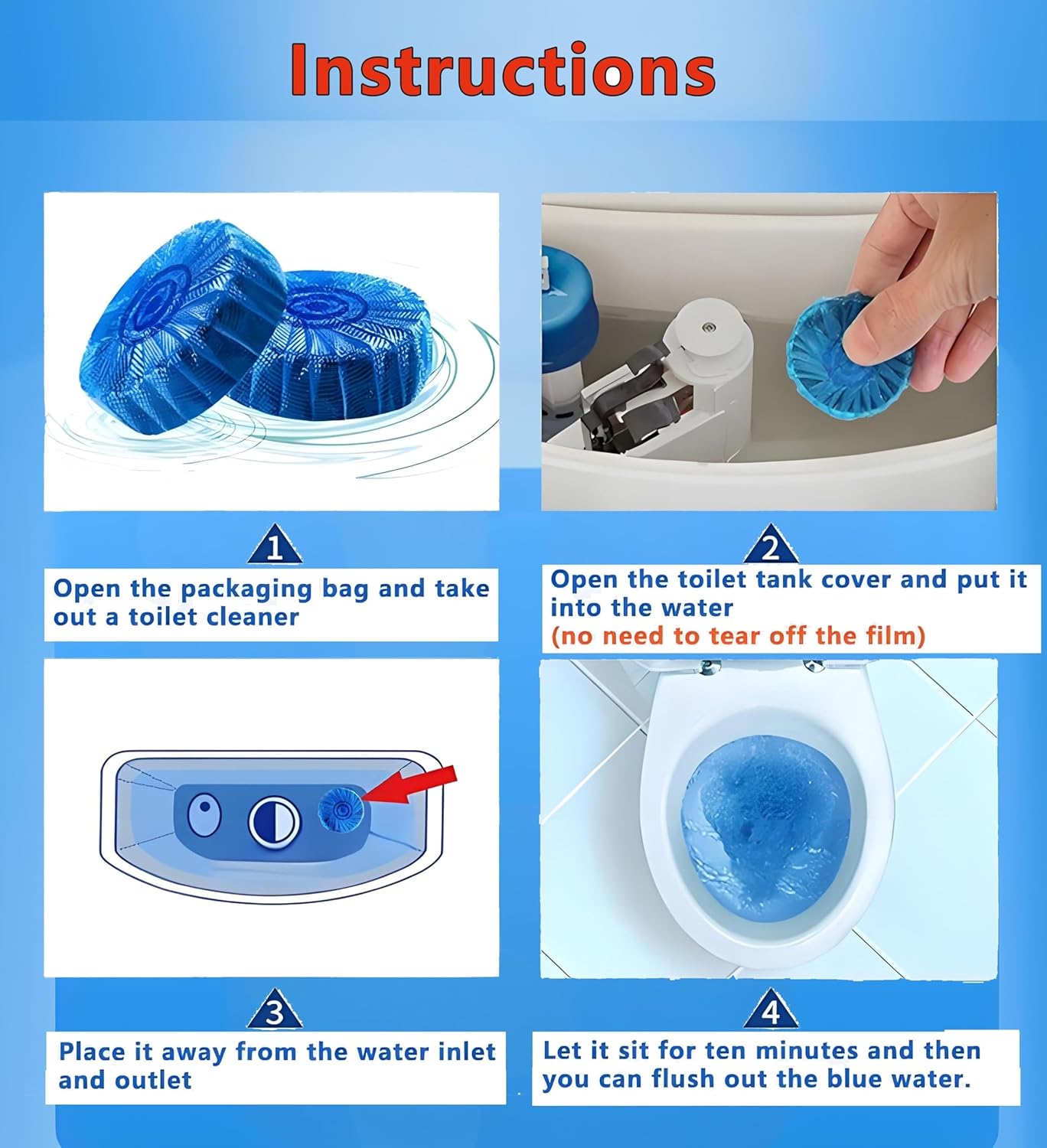 Instructions

1

Open the packaging bag and take out a toilet cleaner

2

Open the toilet tank cover and put it into the water
(no need to tear off the film)

3

Place it away from the water inlet and outlet

4

Let it sit for ten minutes and then you can flush out the blue water.