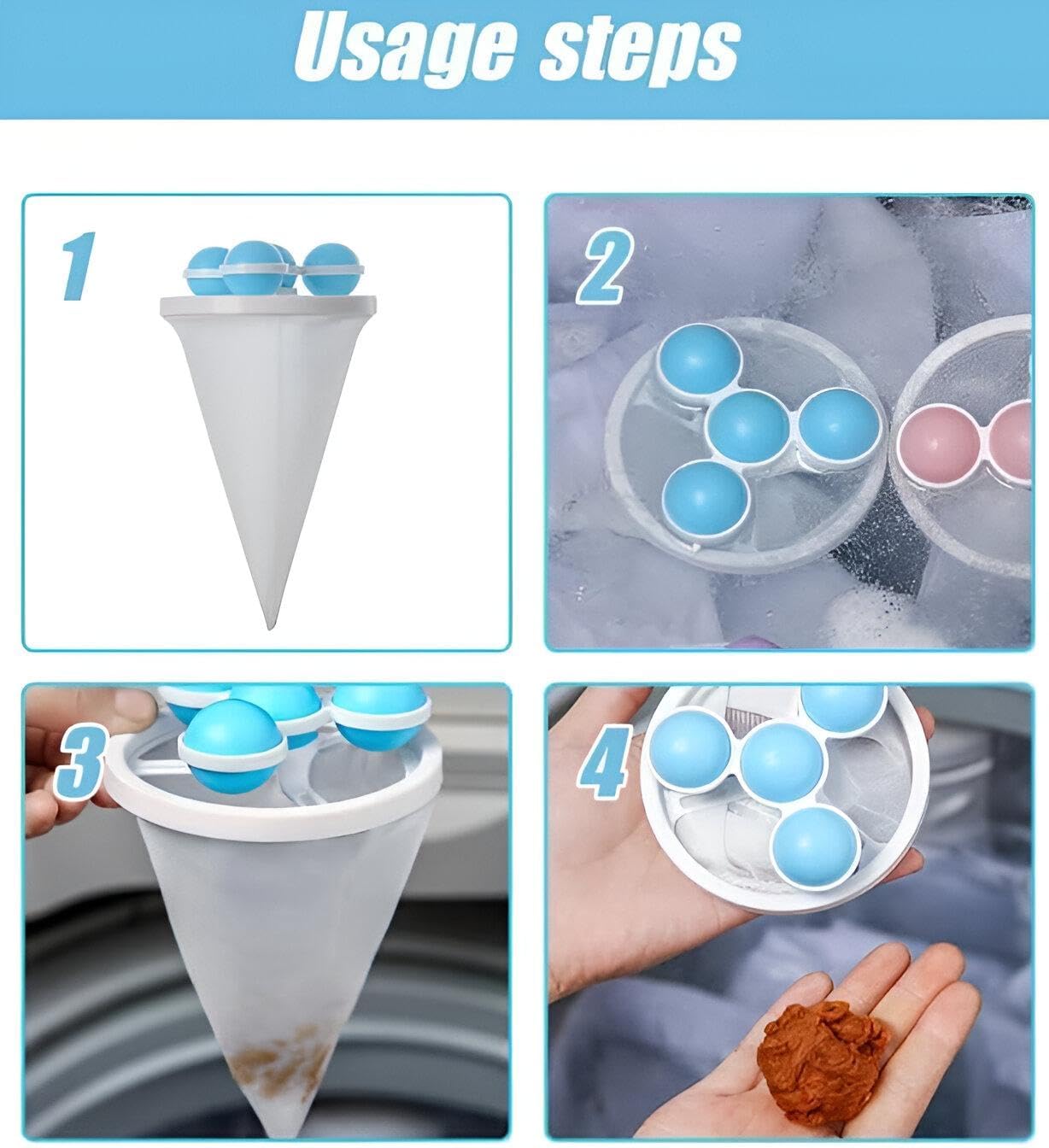 Usage steps

1

2

3

4