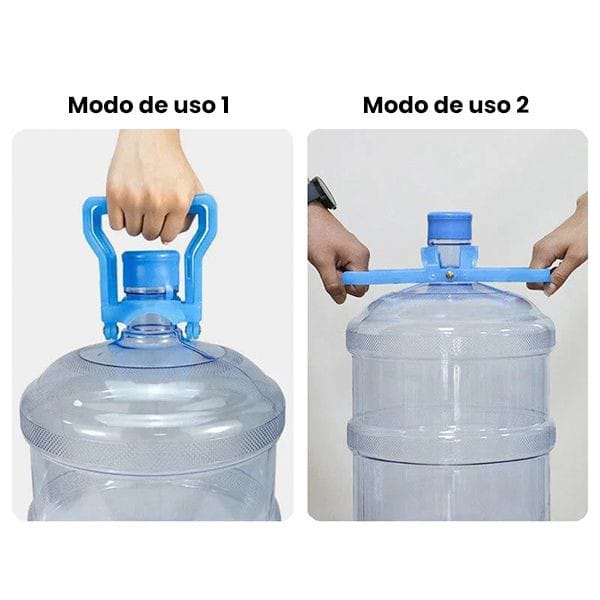 Modo de uso 1

Modo de uso 2